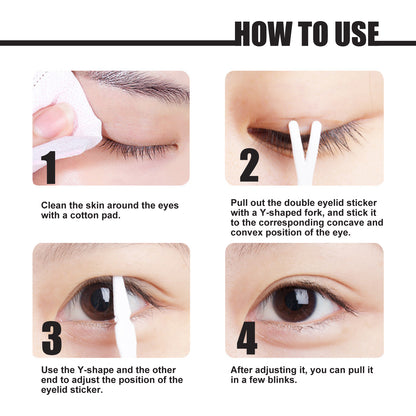 HOW TO USE

1

Clean the skin around the eyes with a cotton pad.

2

Pull out the double eyelid sticker with a Y-shaped fork, and stick it to the corresponding concave and convex position of the eye.

3

Use the Y-shape and the other end to adjust the position of the eyelid sticker.

4

After adjusting it, you can pull it in a few blinks.