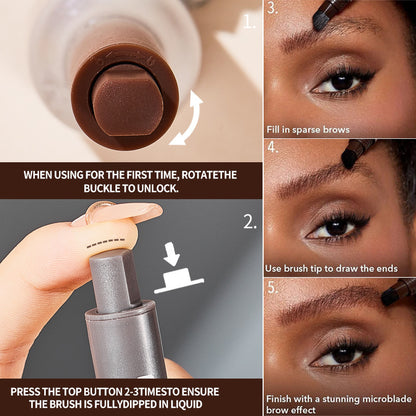 1.

WHEN USING FOR THE FIRST TIME, ROTATETHE BUCKLE TO UNLOCK.

2.

PRESS THE TOP BUTTON 2-3TIMESTO ENSURE THE BRUSH IS FULLYDIPPED IN LIQUID

3.

Fill in sparse brows

4.

Use brush tip to draw the ends

5.

Finish with a stunning microblade brow effect