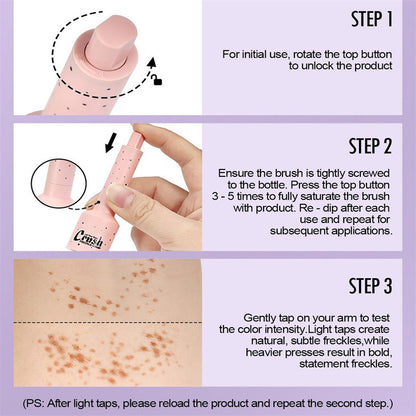 STEP 1

For initial use, rotate the top button to unlock the product

STEP 2

Ensure the brush is tightly screwed to the bottle. Press the top button 3 - 5 times to fully saturate the brush with product. Re - dip after each use and repeat for subsequent applications.

Crush

STEP 3

Gently tap on your arm to test the color intensity.Light taps create natural, subtle freckles,while heavier presses result in bold, statement freckles.

(PS: After light taps, please reload the product and repeat the second step.)