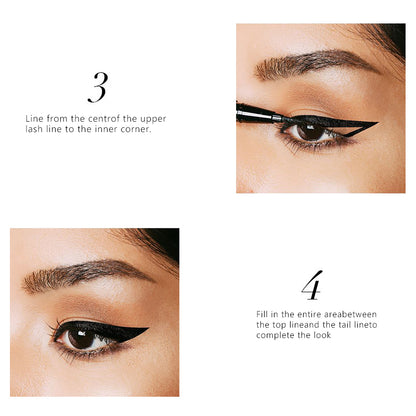 3

Line from the centrof the upper lash line to the inner corner.

4

Fill in the entire areabetween the top lineand the tail lineto complete the look