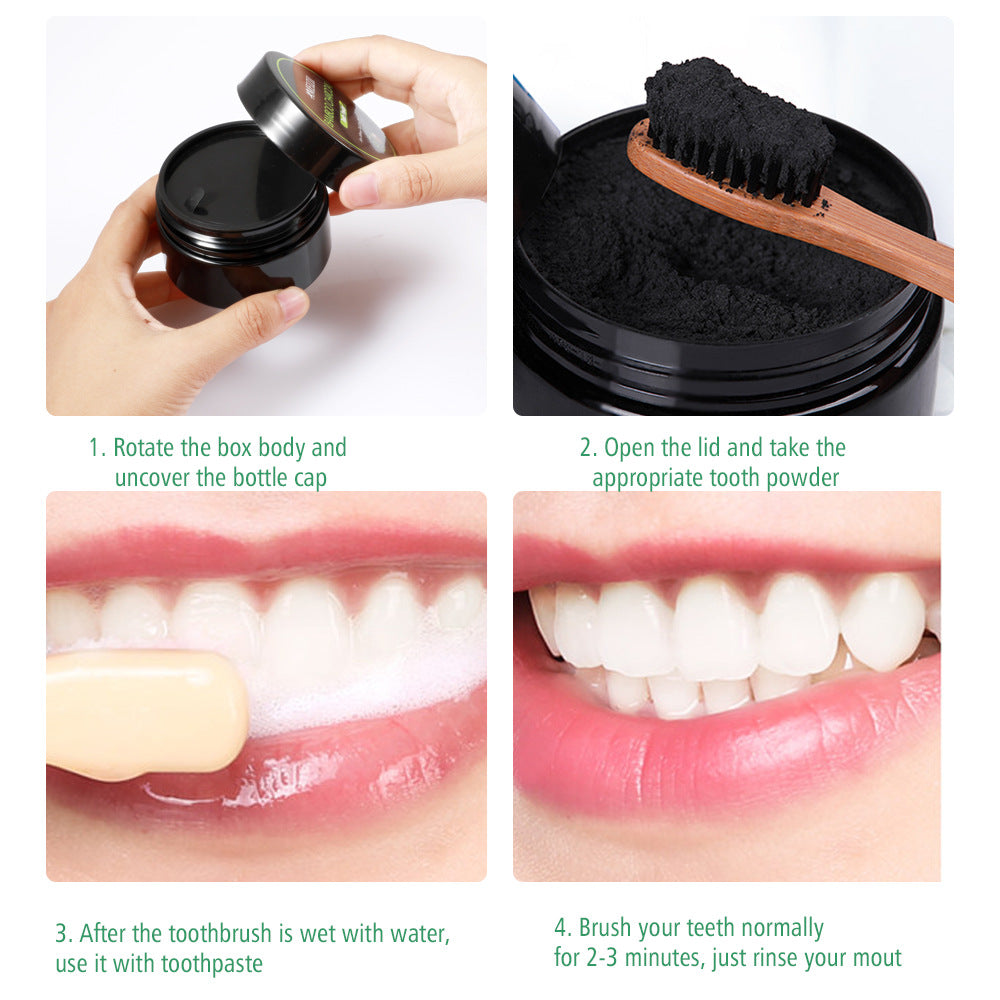 1. Rotate the box body and uncover the bottle cap

2. Open the lid and take the appropriate tooth powder

3. After the toothbrush is wet with water, use it with toothpaste

4. Brush your teeth normally for 2-3 minutes, just rinse your mout