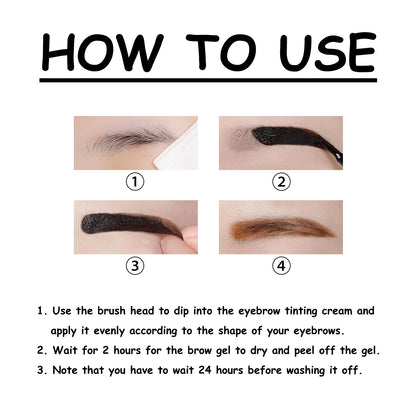 HOW TO USE

①

②

③

④

1. Use the brush head to dip into the eyebrow tinting cream and apply it evenly according to the shape of your eyebrows.

2. Wait for 2 hours for the brow gel to dry and peel off the gel.

3. Note that you have to wait 24 hours before washing it off.